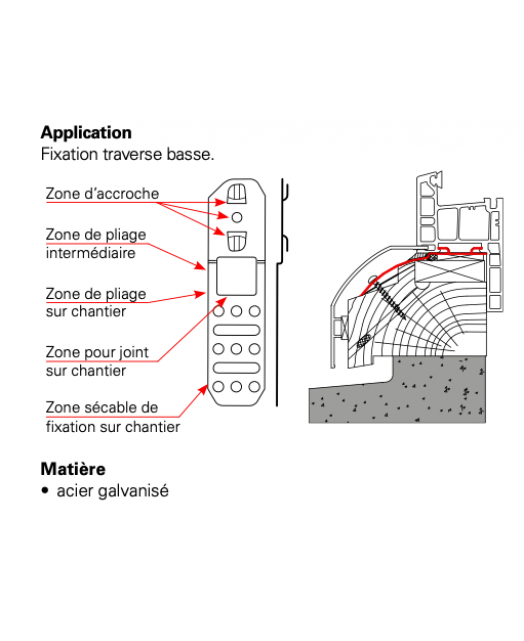 **Application**
Fixation traverse basse.

Zone d'accroche

Zone de pliage intermédiaire

Zone de pliage sur chantier

Zone pour joint sur chantier

Zone sécable de fixation sur chantier

**Matière**
• acier galvanisé